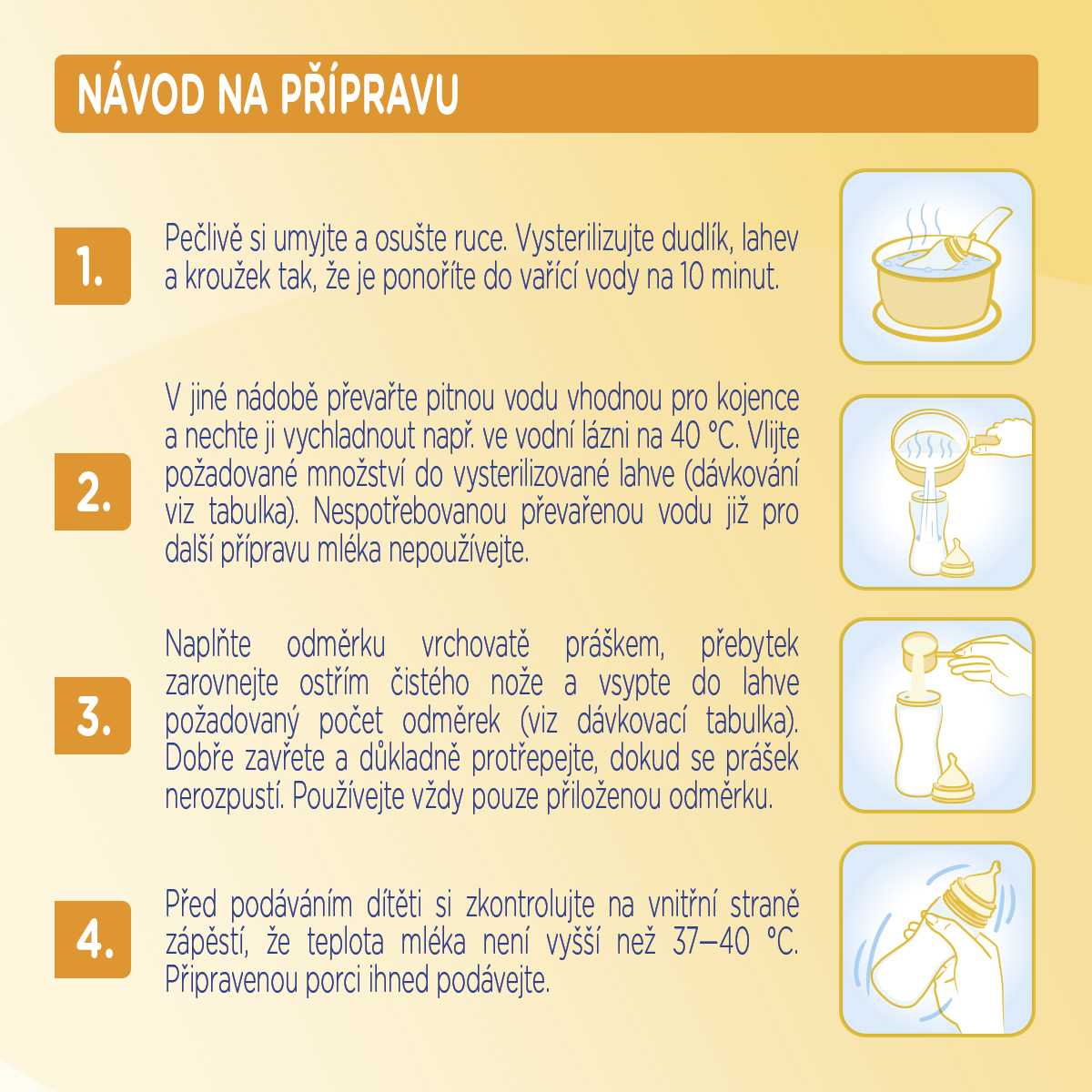 NÁVOD NA PŘÍPRAVU

1.

Pečlivě si umyjte a osušte ruce. Vysterilizujte dudlík, lahev a kroužek tak, že je ponoříte do vařící vody na 10 minut.

2.

V jiné nádobě převařte pitnou vodu vhodnou pro kojence a nechte ji vychladnout např. ve vodní lázni na 40 °C. Vlijte požadované množství do vysterilizované lahve (dávkování viz tabulka). Nespotřebovanou převařenou vodu již pro další přípravu mléka nepoužívejte.

3.

Naplňte odměrku vrchovatě práškem, přebytek zarovnejte ostřím čistého nože a vsypte do lahve požadovaný počet odměrek (viz dávkovací tabulka). Dobře zavřete a důkladně protřepejte, dokud se prášek nerozpustí. Používejte vždy pouze přiloženou odměrku.

4.

Před podáváním dítěti si zkontrolujte na vnitřní straně zápěstí, že teplota mléka není vyšší než 37–40 °C. Připravenou porci ihned podávejte.